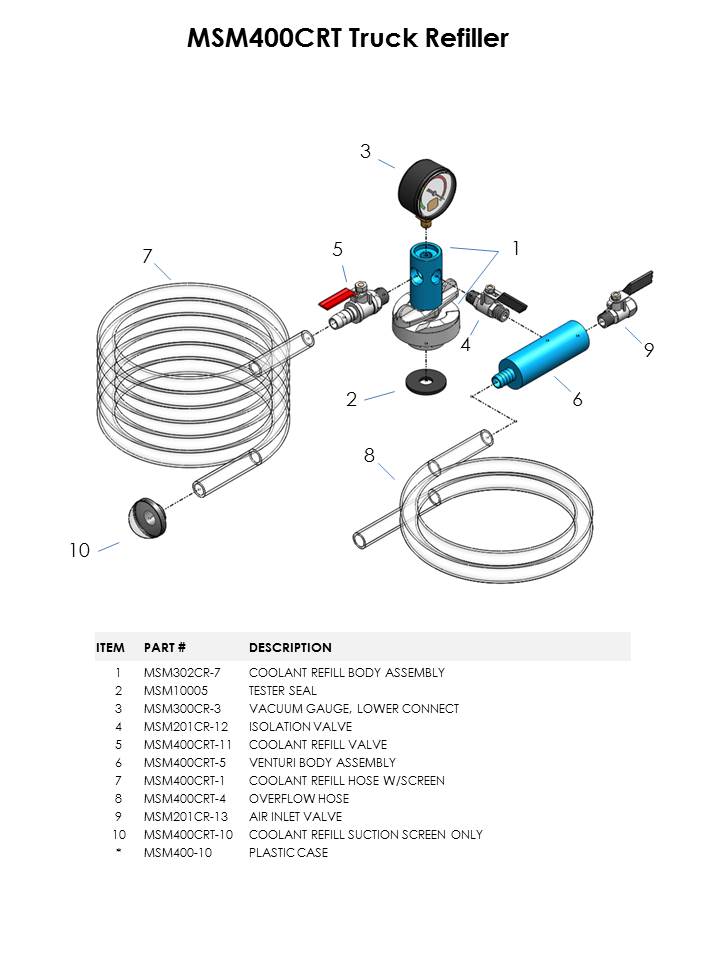 MSM400CRT Truck Refiller

3

7

5

1

4

9

2

6

8

10

| ITEM | PART # | DESCRIPTION |
|---|---|---|
| 1 | MSM302CR-7 | COOLANT REFILL BODY ASSEMBLY |
| 2 | MSM10005 | TESTER SEAL |
| 3 | MSM300CR-3 | VACUUM GAUGE, LOWER CONNECT |
| 4 | MSM201CR-12 | ISOLATION VALVE |
| 5 | MSM400CRT-11 | COOLANT REFILL VALVE |
| 6 | MSM400CRT-5 | VENTURI BODY ASSEMBLY |
| 7 | MSM400CRT-1 | COOLANT REFILL HOSE W/SCREEN |
| 8 | MSM400CRT-4 | OVERFLOW HOSE |
| 9 | MSM201CR-13 | AIR INLET VALVE |
| 10 | MSM400CRT-10 | COOLANT REFILL SUCTION SCREEN ONLY |
| * | MSM400-10 | PLASTIC CASE |